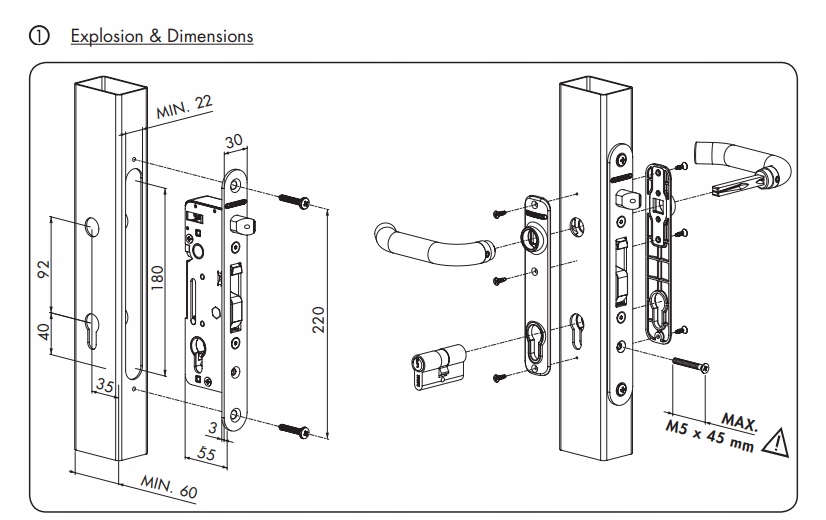 ① Explosion & Dimensions

MIN. 22
30
92
180
40
220
35
3
55
MIN. 60
MAX.
M5 x 45 mm