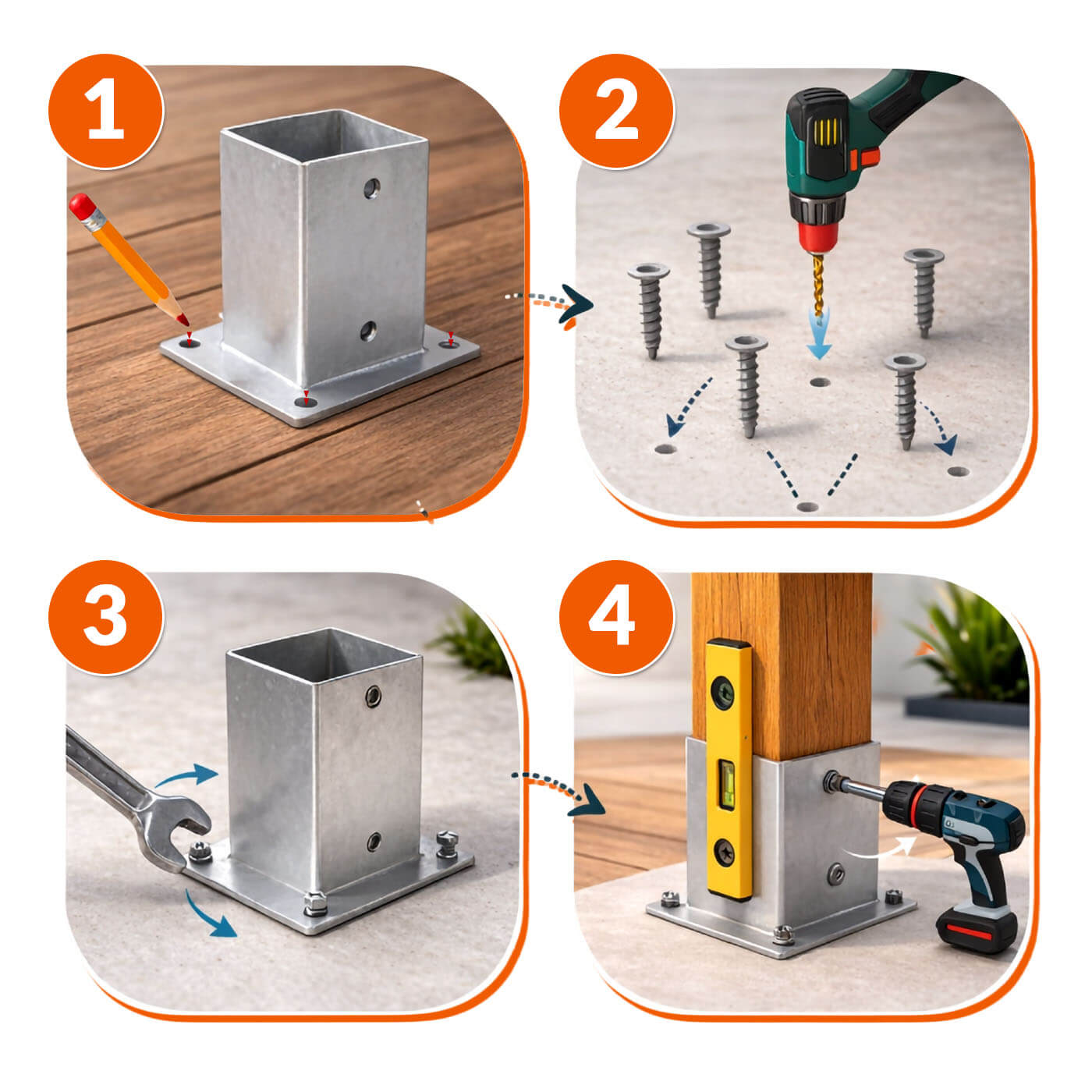 1

2

3

4